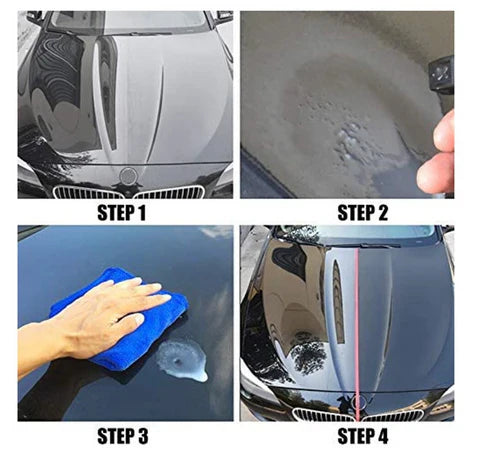 STEP 1

STEP 2

STEP 3

STEP 4